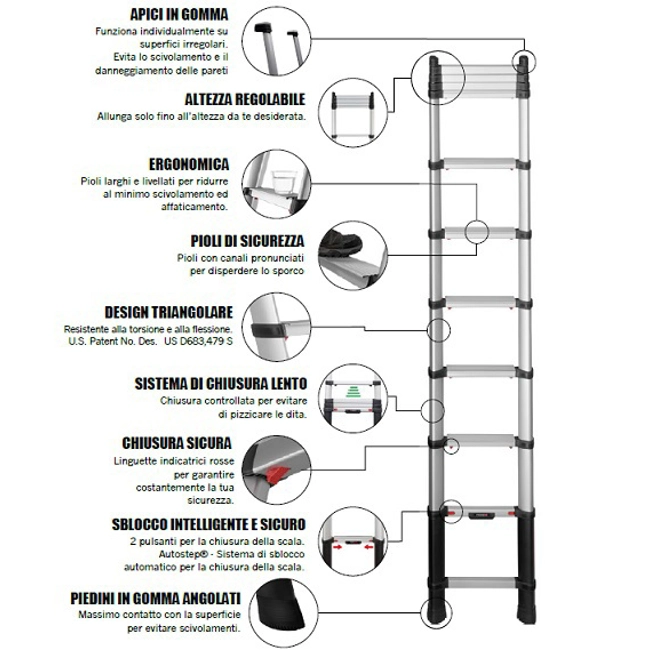 APICI IN GOMMA
Funziona individualmente su superfici irregolari. Evita lo scivolamento e il danneggiamento delle pareti

ALTEZZA REGOLABILE
Allunga solo fino all'altezza da te desiderata.

ERGONOMICA
Pioli larghi e livellati per ridurre al minimo scivolamento ed affaticamento.

PIOLI DI SICUREZZA
Pioli con canali pronunciati per disperdere lo sporco

DESIGN TRIANGOLARE
Resistente alla torsione e alla flessione. U.S. Patent No. Des. US D683,479 S

SISTEMA DI CHIUSURA LENTO
Chiusura controllata per evitare di pizzicare le dita.

CHIUSURA SICURA
Linguette indicatrici rosse per garantire costantemente la tua sicurezza.

SBLOCCO INTELLIGENTE E SICURO
2 pulsanti per la chiusura della scala. Autostep® - Sistema di sblocco automatico per la chiusura della scala.

PIEDINI IN GOMMA ANGOLATI
Massimo contatto con la superficie per evitare scivolamenti.