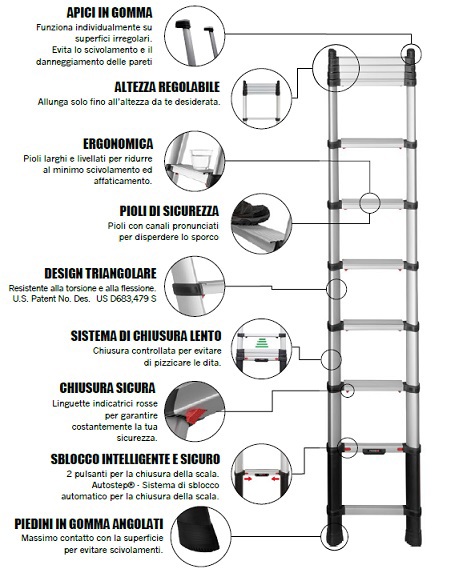 APICI IN GOMMA
Funziona individualmente su superfici irregolari. Evita lo scivolamento e il danneggiamento delle pareti

ALTEZZA REGOLABILE
Allunga solo fino all'altezza da te desiderata.

ERGONOMICA
Pioli larghi e livellati per ridurre al minimo scivolamento ed affaticamento.

PIOLI DI SICUREZZA
Pioli con canali pronunciati per disperdere lo sporco

DESIGN TRIANGOLARE
Resistente alla torsione e alla flessione. U.S. Patent No. Des. US D683,479 S

SISTEMA DI CHIUSURA LENTO
Chiusura controllata per evitare di pizzicare le dita.

CHIUSURA SICURA
Linguette indicatrici rosse per garantire costantemente la tua sicurezza.

SBLOCCO INTELLIGENTE E SICURO
2 pulsanti per la chiusura della scala. Autostep® - Sistema di sblocco automatico per la chiusura della scala.

PIEDINI IN GOMMA ANGOLATI
Massimo contatto con la superficie per evitare scivolamenti.