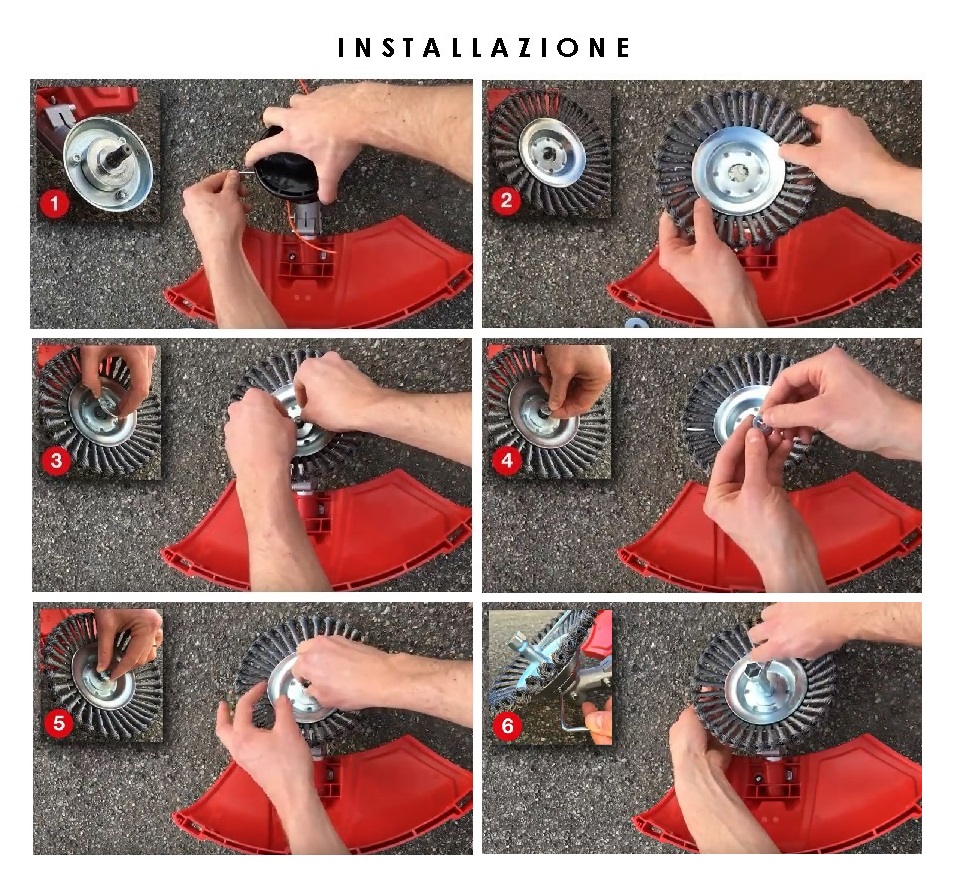 INSTALLAZIONE

1

2

3

4

5

6