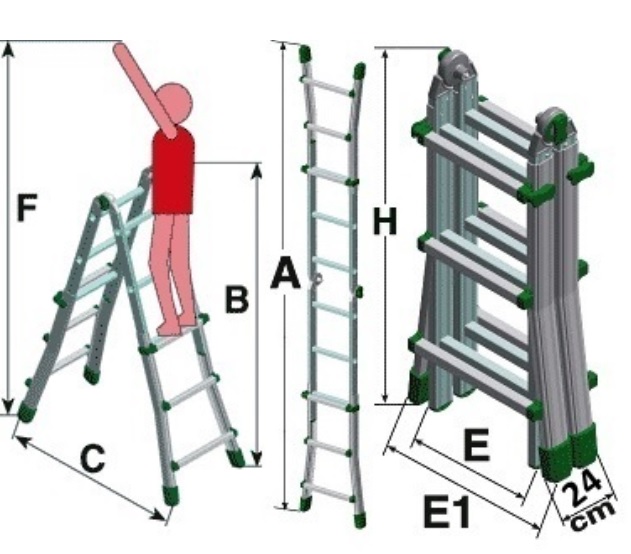 F
B
C
A
H
E
E1
24 cm